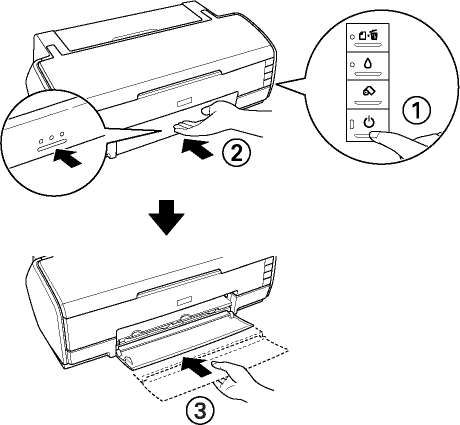 1

2

3