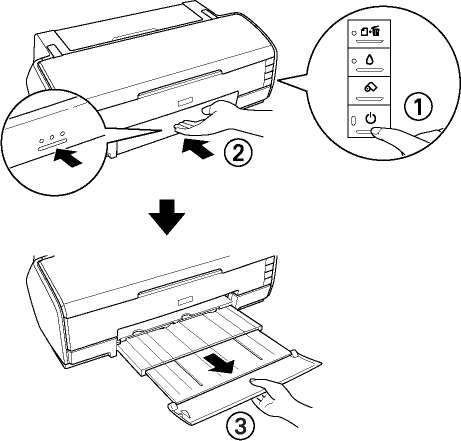 1

2

3