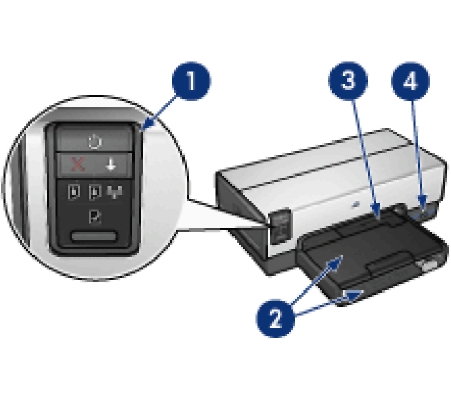 1
3
4
2