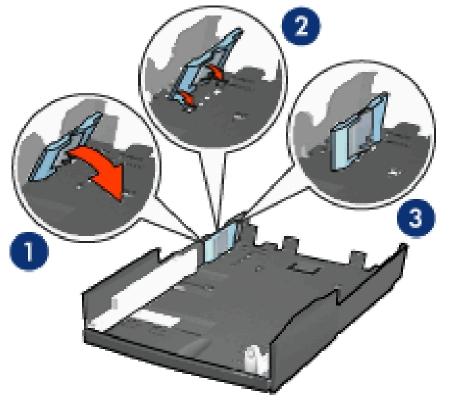 2

1

3