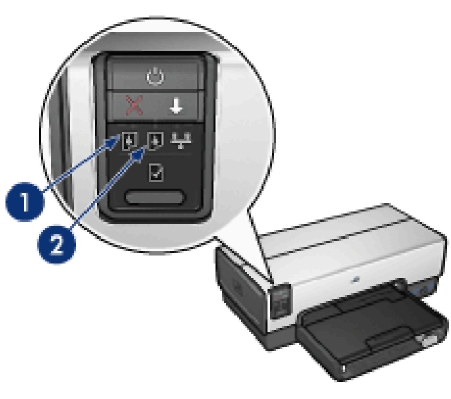 1
2