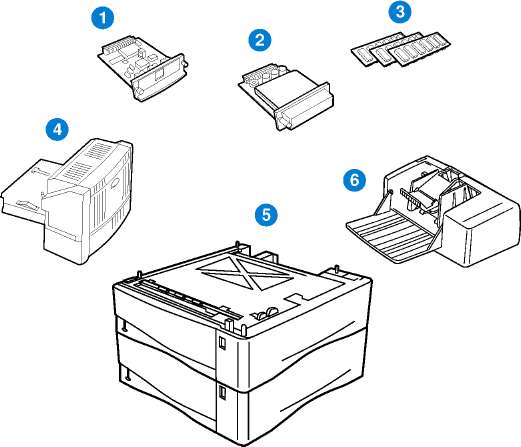 1
2
3
4
5
6