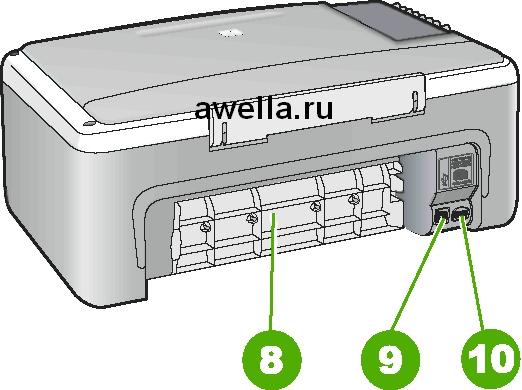 awella.ru

8

9

10