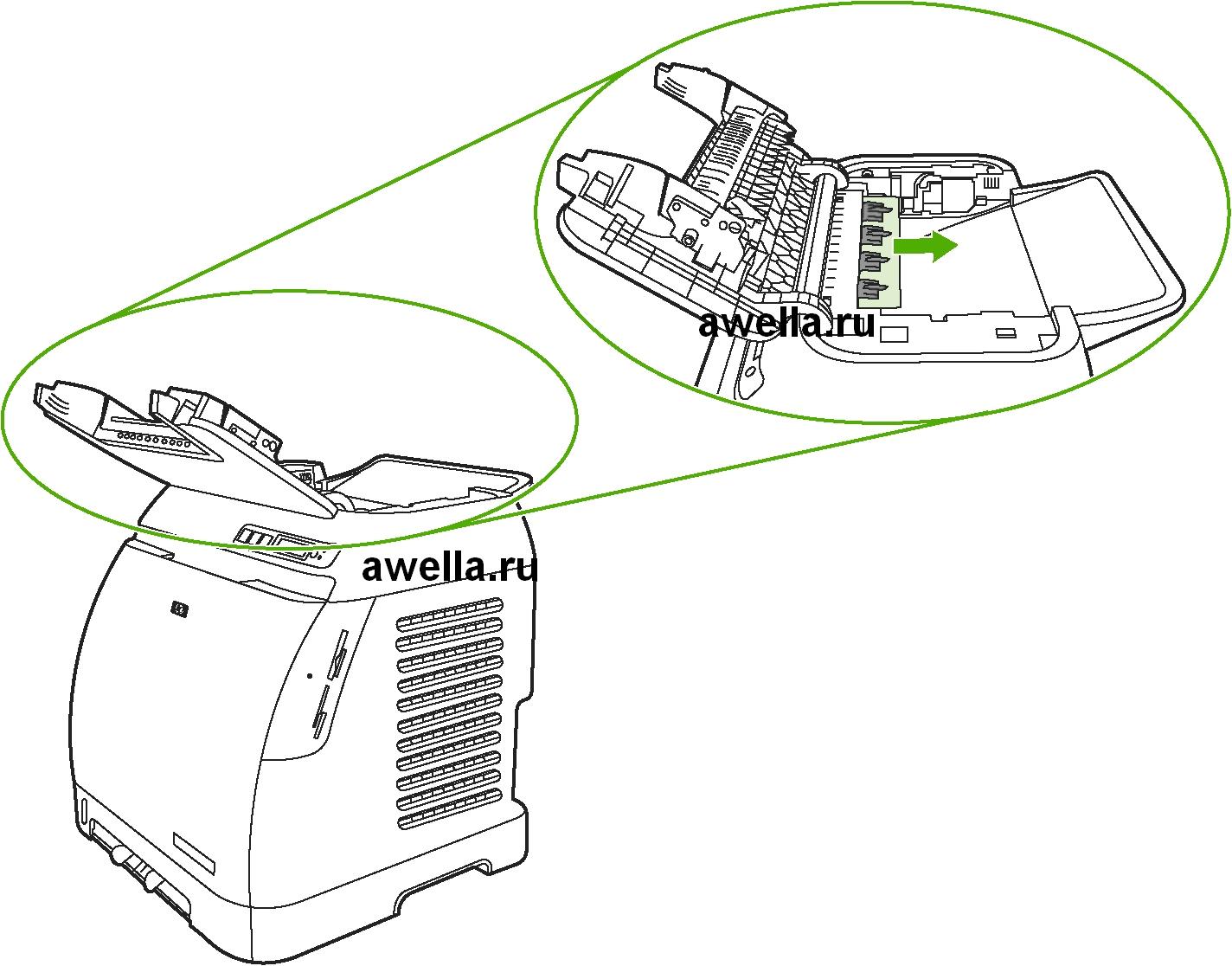 awella.ru

awella.ru