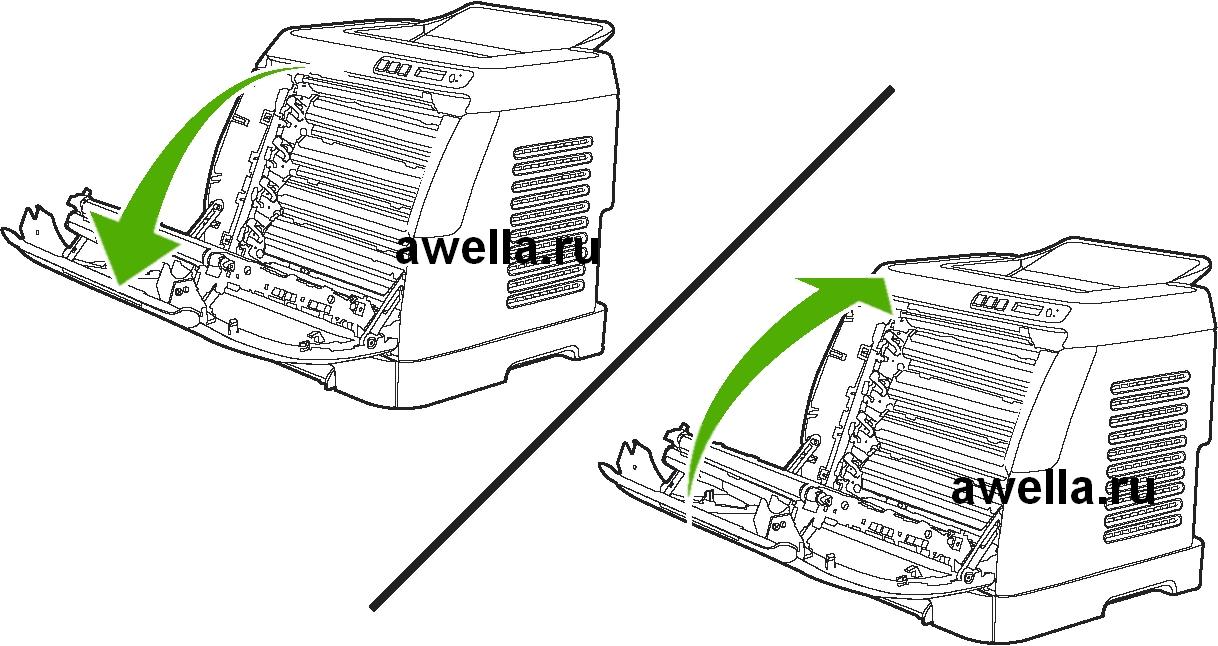 awella.ru

awella.ru