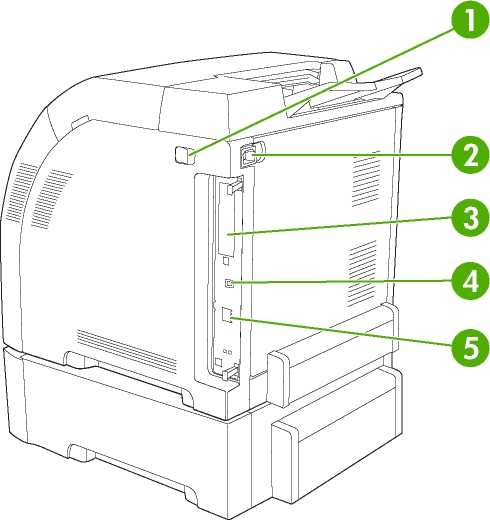 1
2
3
4
5