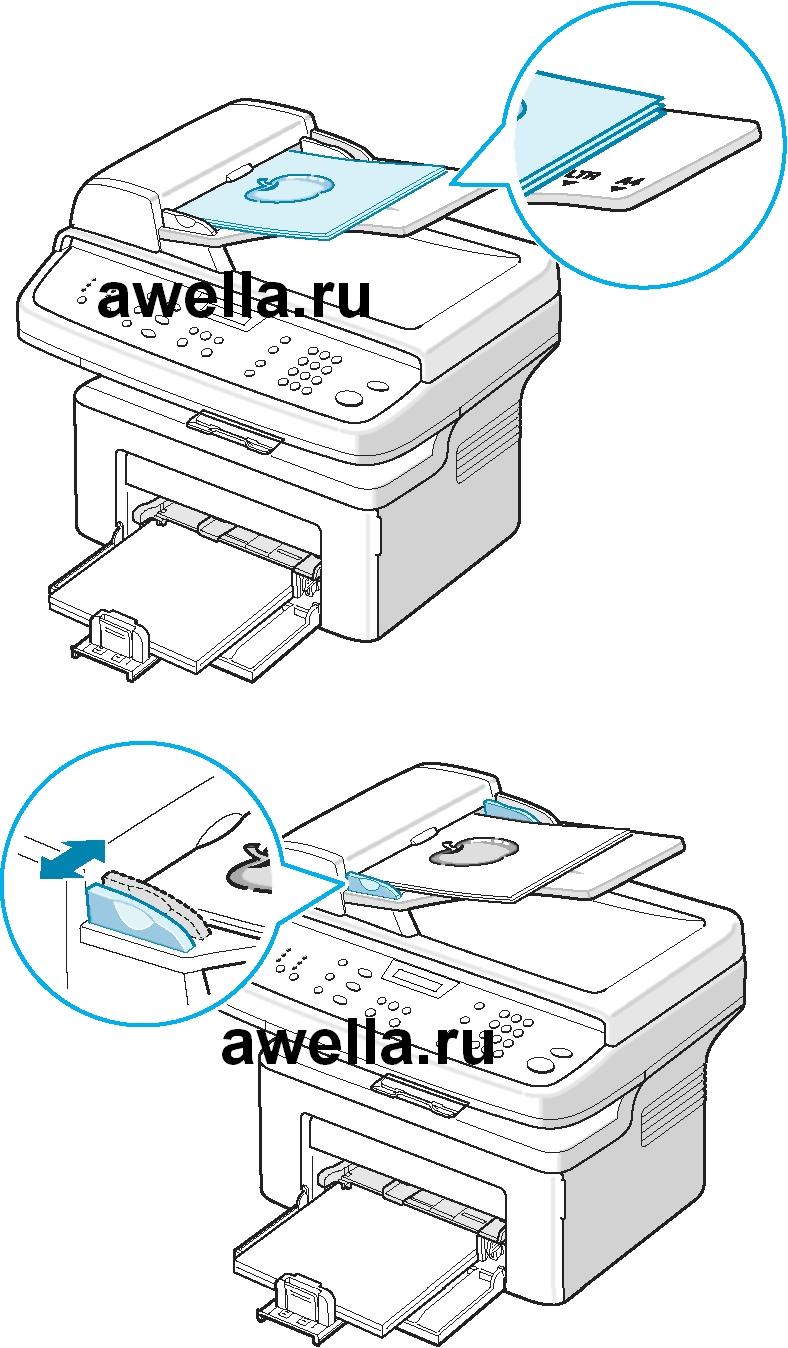 LTR
A4

awella.ru

awella.ru