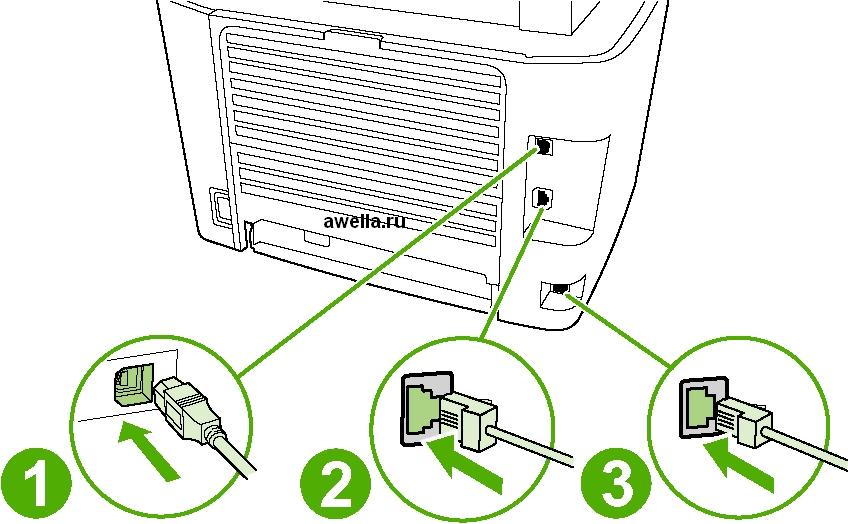 awella.ru

1

2

3