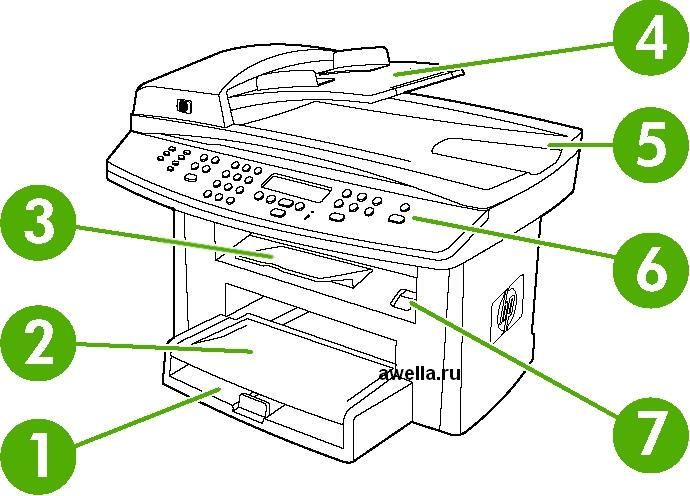 4
5
3
6
2
awella.ru
1
7