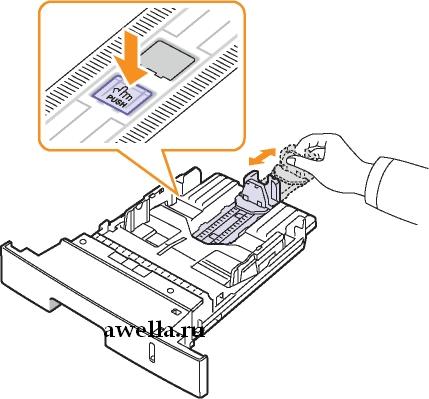 PUSH

awella.ru