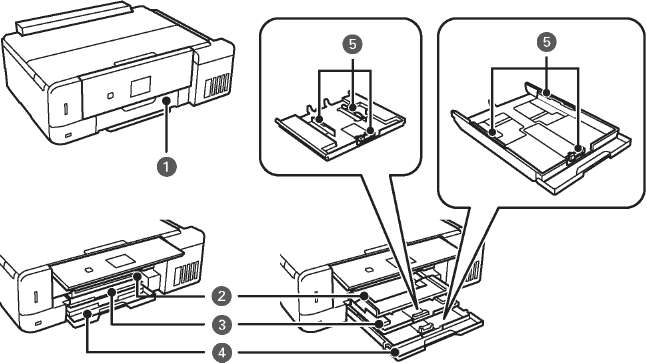 1
5
5
2
3
4