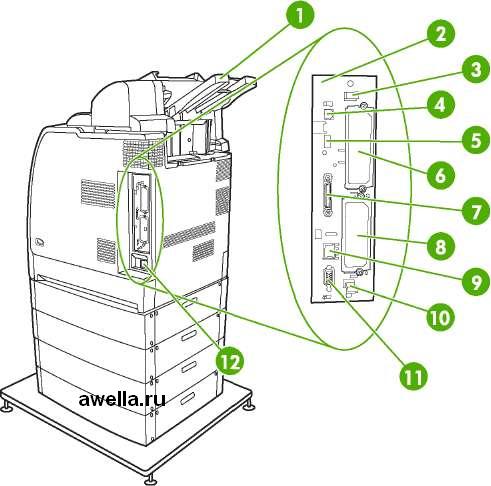 1
2
3
4
5
6
7
8
9
10
11
12
awella.ru