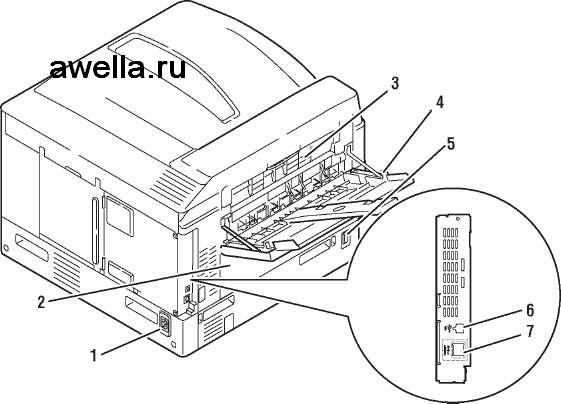 awella.ru

3
4
5
2
1
6
7