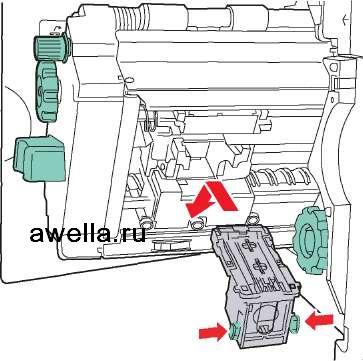 awella.ru