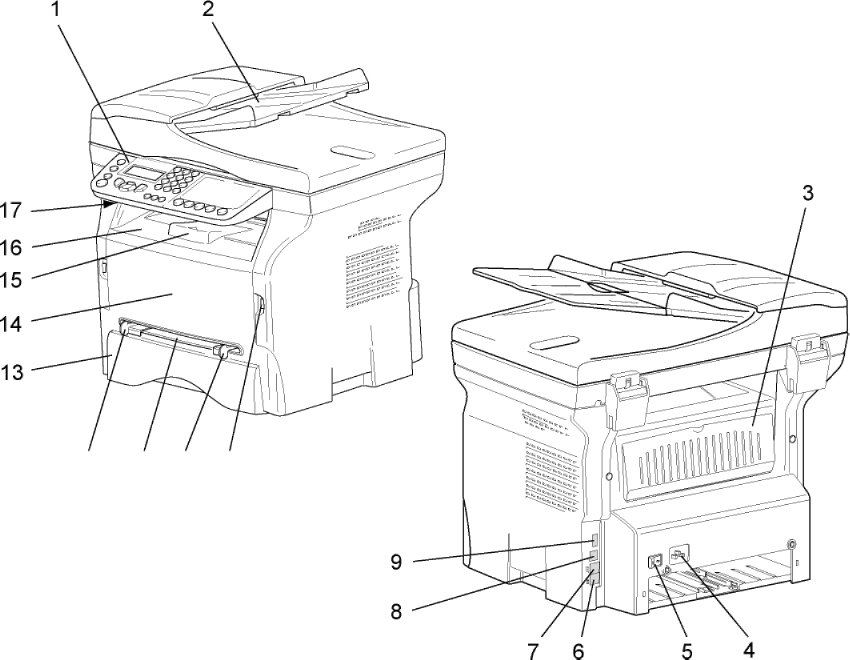 1
2
17
16
15
14
13
3
9
8
7
6
5
4