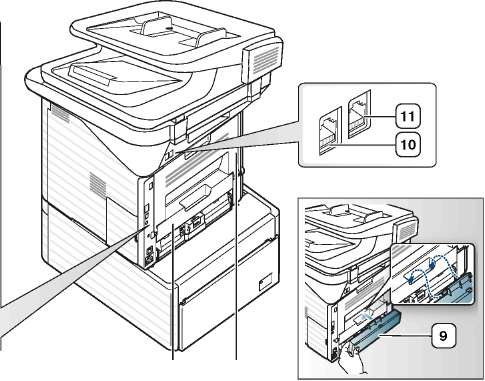 11
10
9