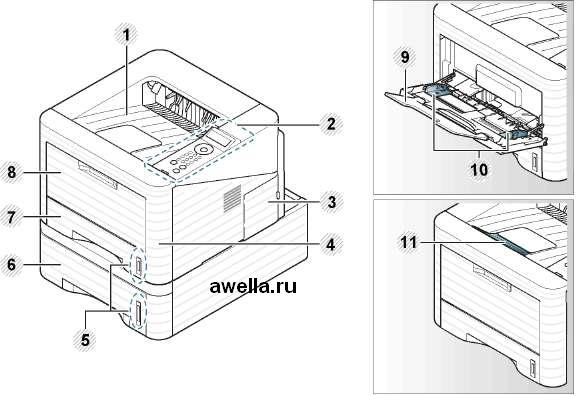 1
2
8
3
7
4
6
awella.ru
5
9
10
11