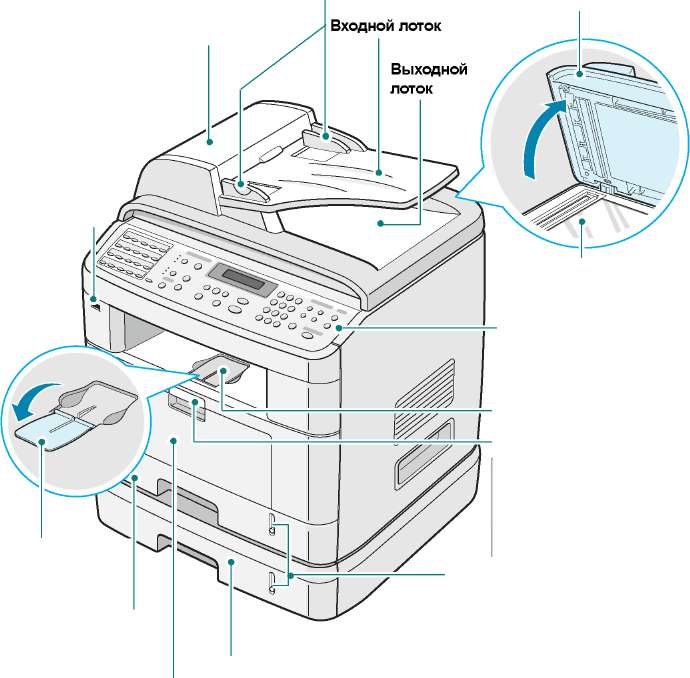 Входной лоток

Выходной лоток