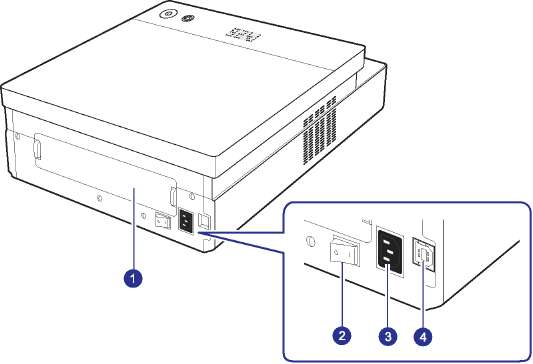 1
2
3
4