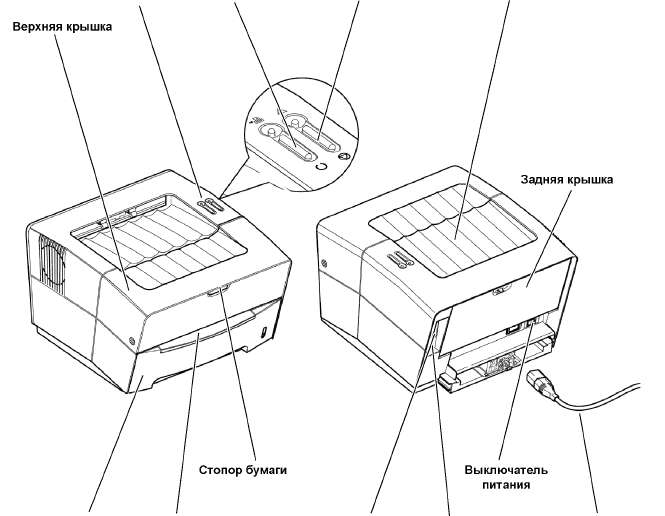 Верхняя крышка

Задняя крышка

Стопор бумаги

Выключатель питания