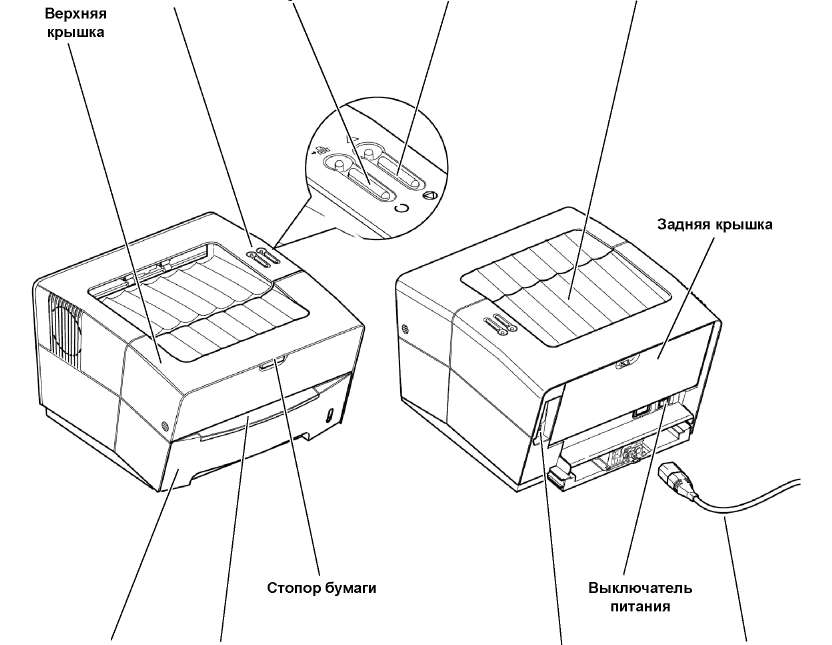 Верхняя крышка

Задняя крышка

Стопор бумаги

Выключатель питания