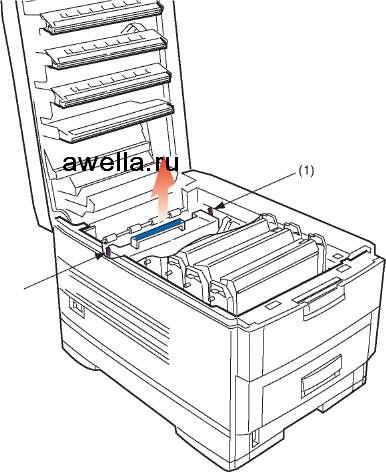 awella.ru

(1)