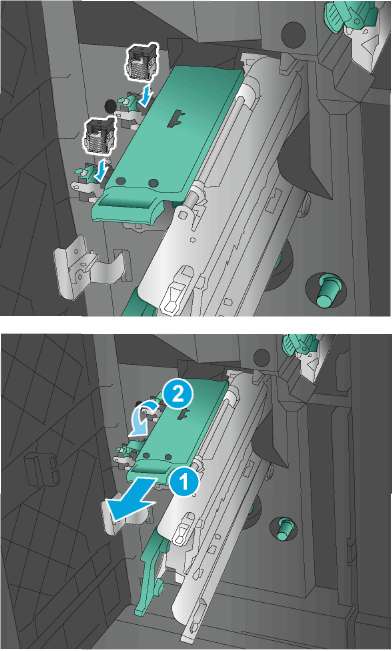 2
1