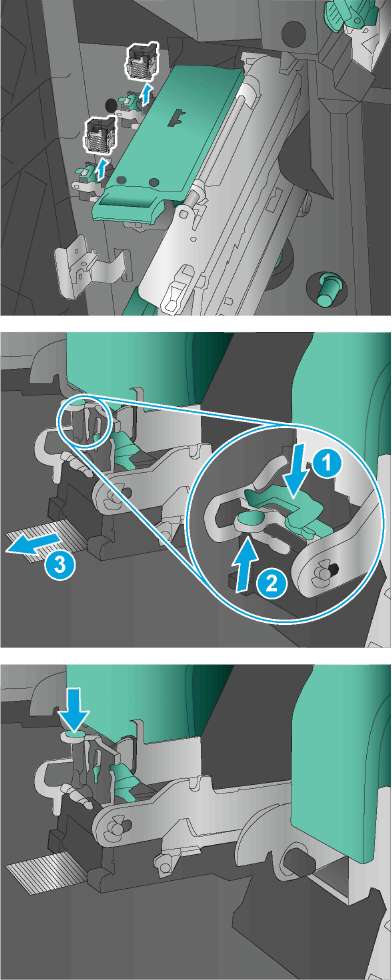 1
2
3