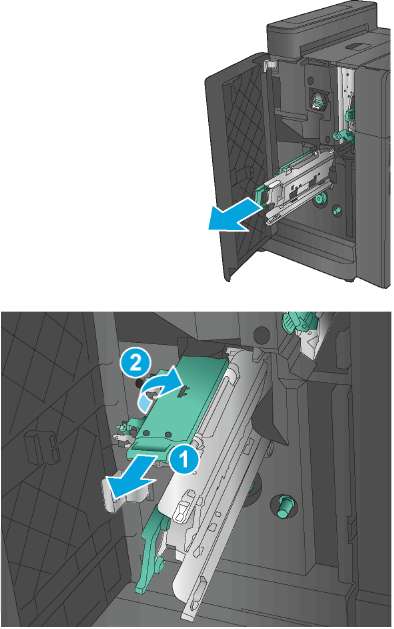 2
1