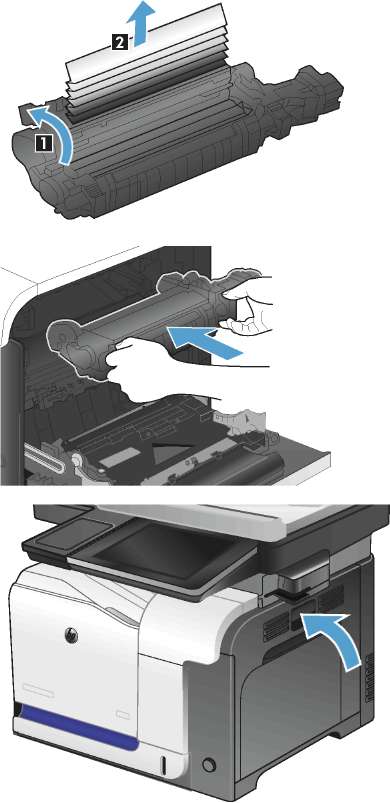 2

1