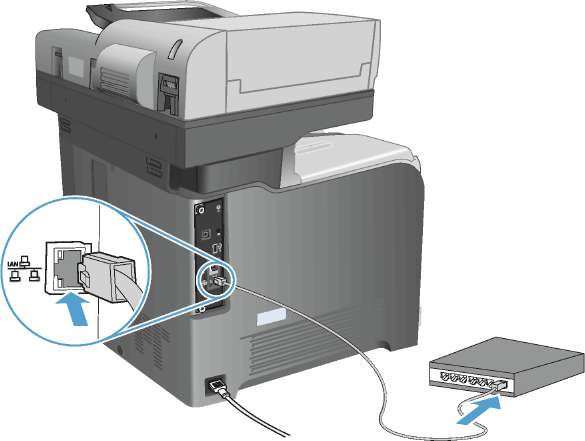 LAN