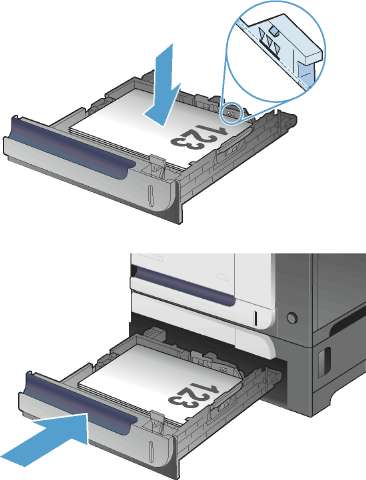 123

123