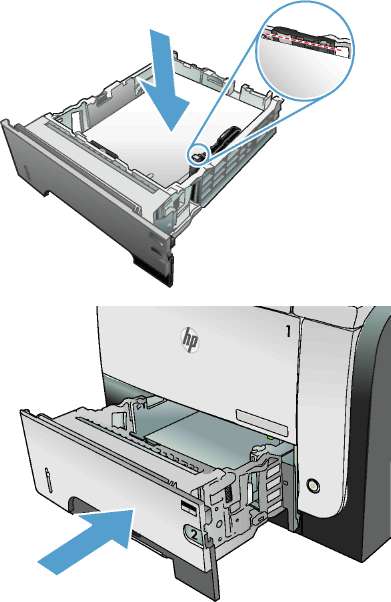 hp

1

2