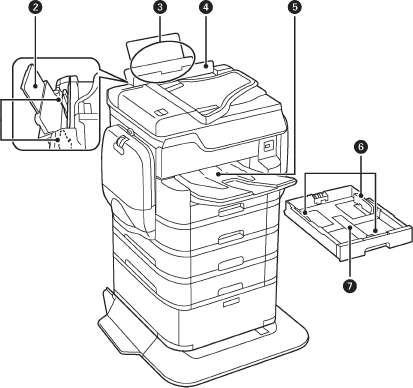 2
3
4
5
6
7