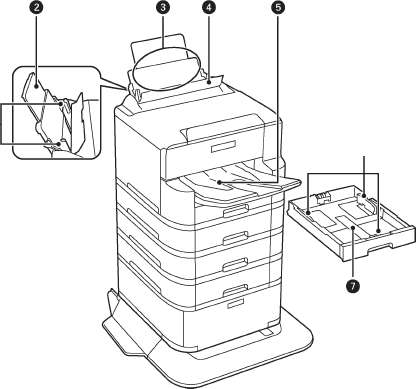 2
3
4
5
7