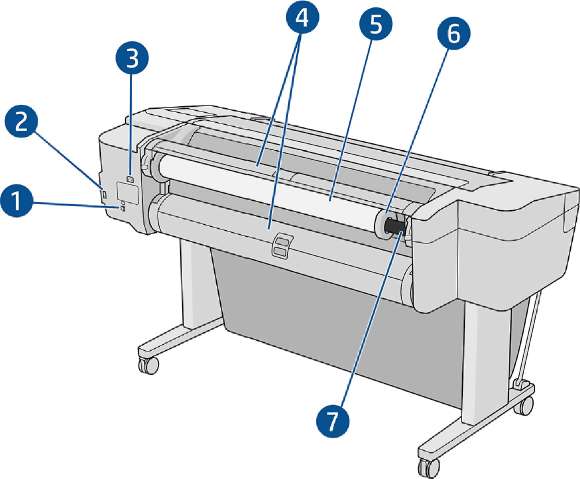 4
5
6
3
2
1
7