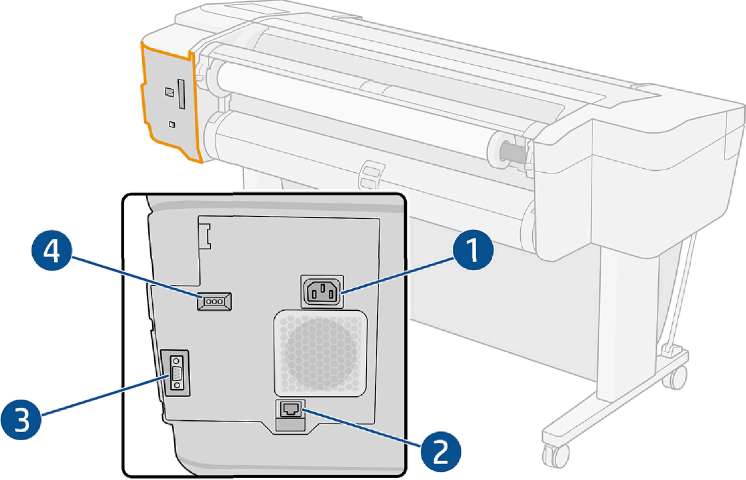 4
1
3
2