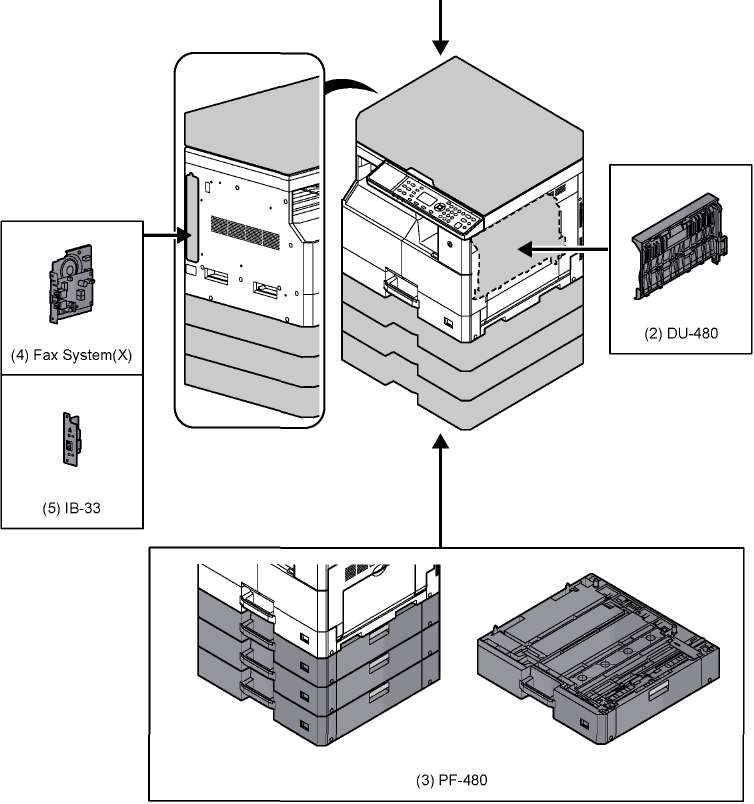 (4) Fax System(X)

(5) IB-33

(2) DU-480

(3) PF-480