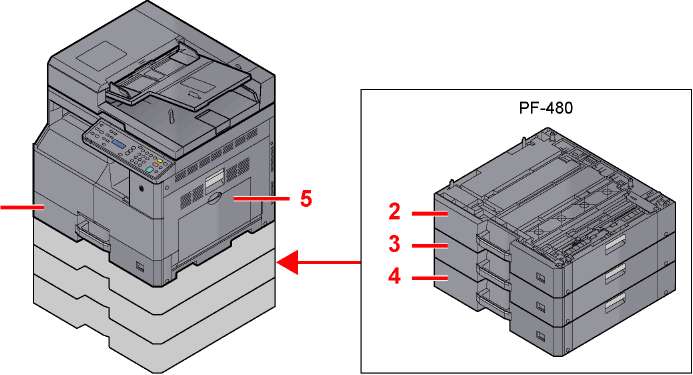 5

PF-480

2

3

4