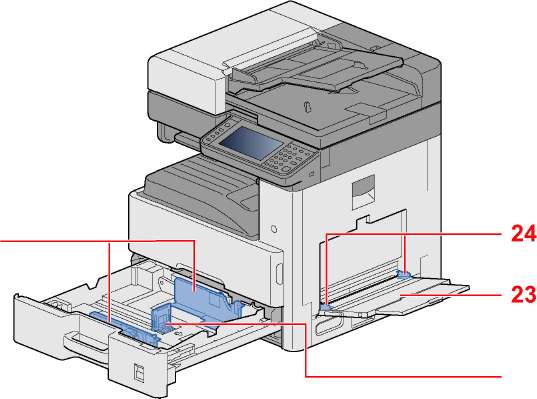 24
23