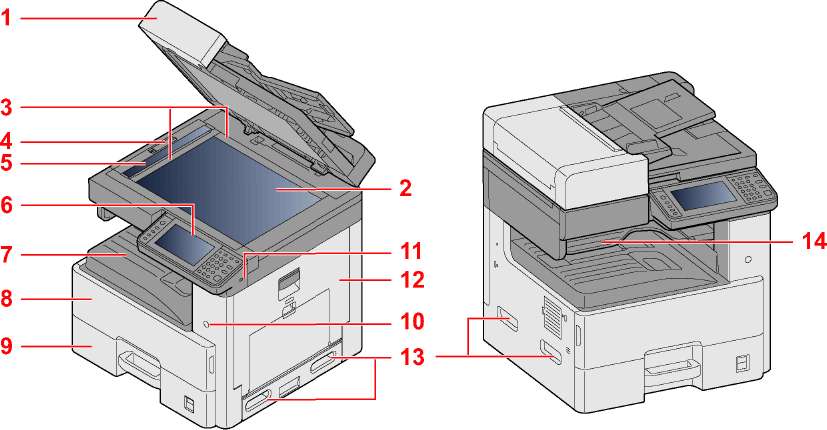 1
3
4
5
6
7
8
9
2
11
12
10
13
14