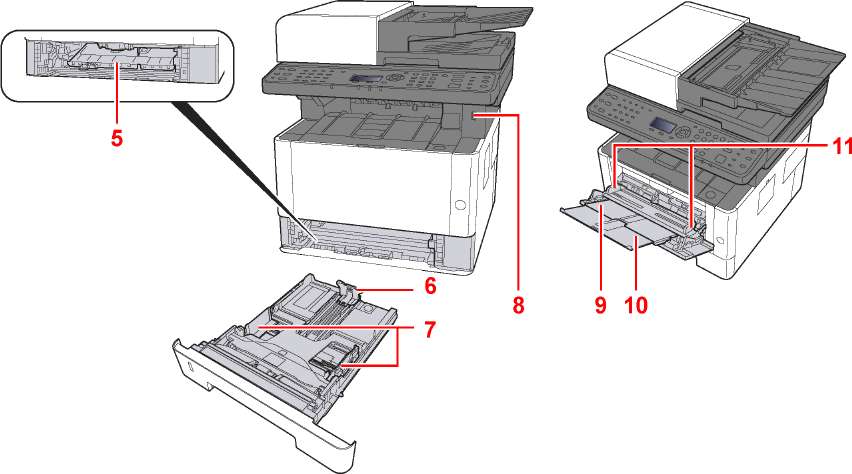 5

6

7

8

11

9

10