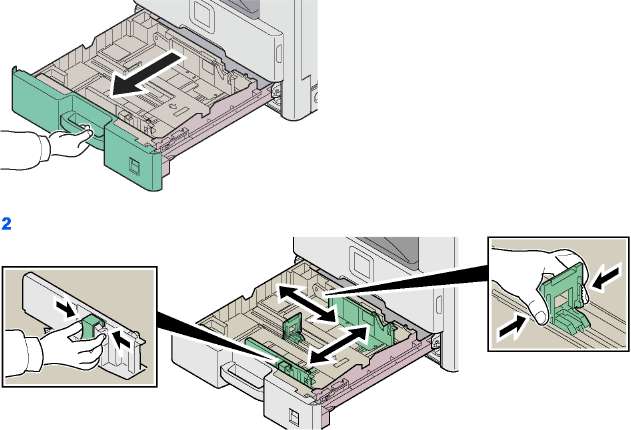 2