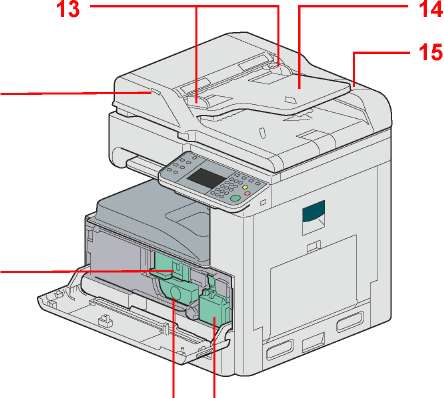 13
14
15