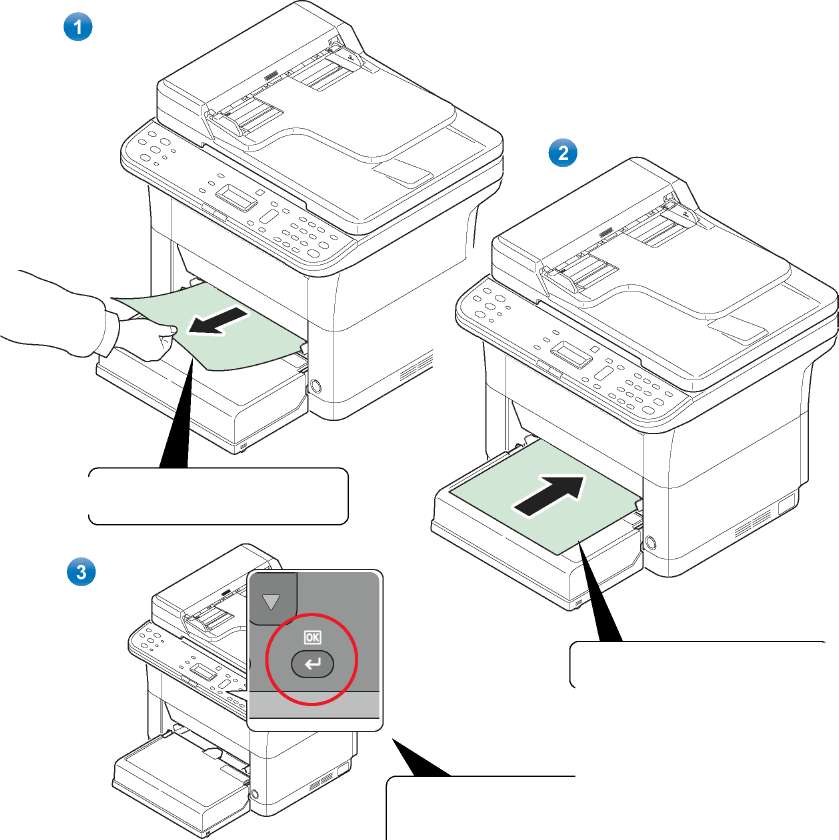 1

2

3

OK