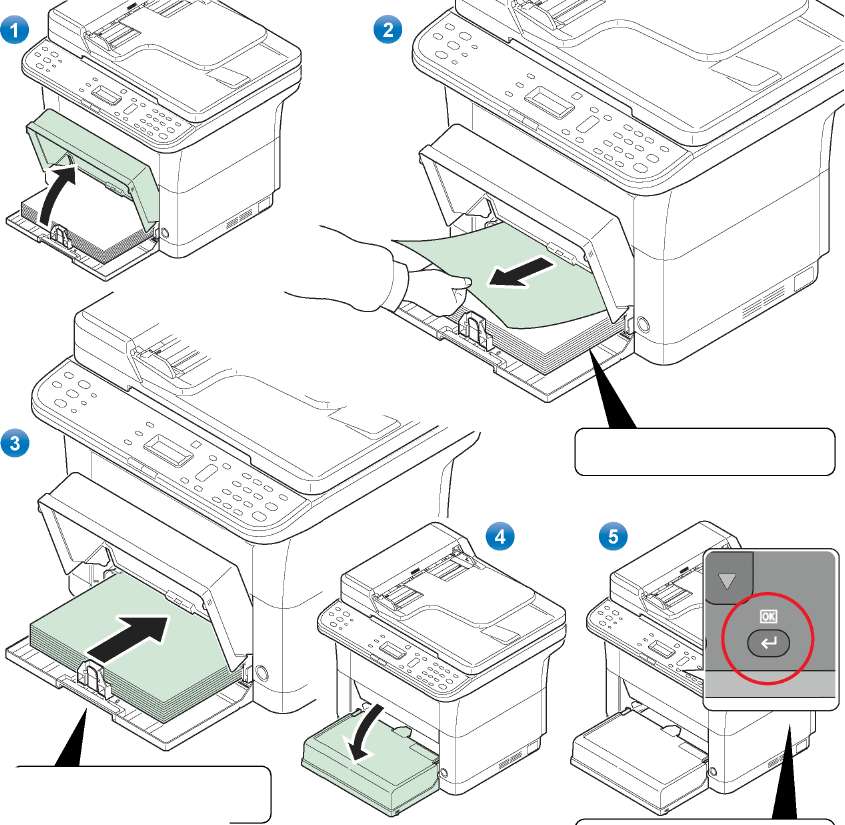 1
2
3
4
5
OK