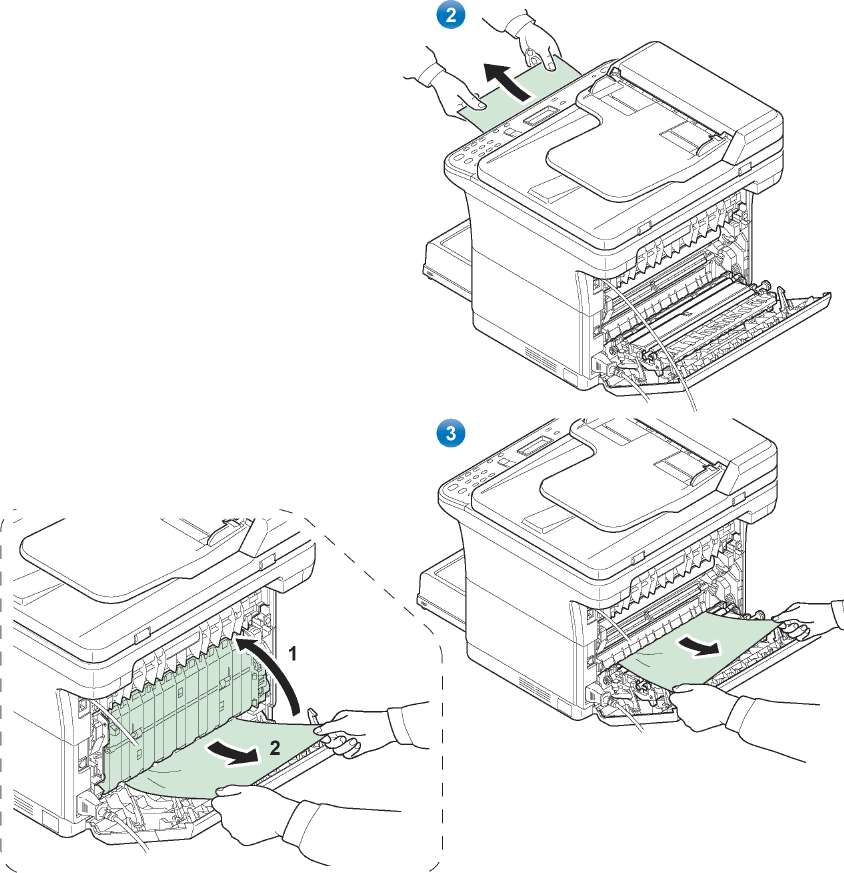 2

3

1

2