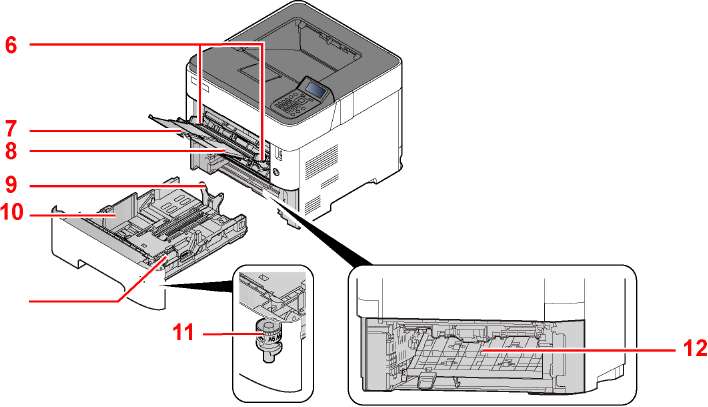 6
7
8
9
10
11
12