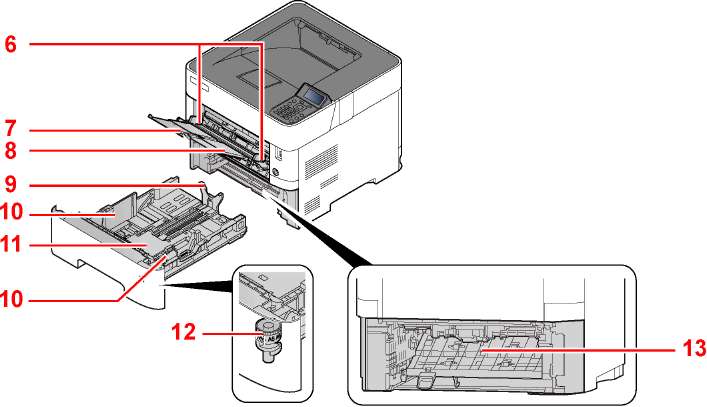 6
7
8
9
10
11
10
12
13