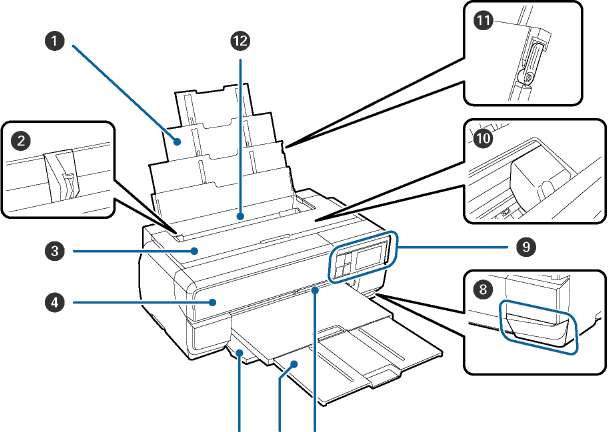 1
12
11
2
10
3
9
4
8